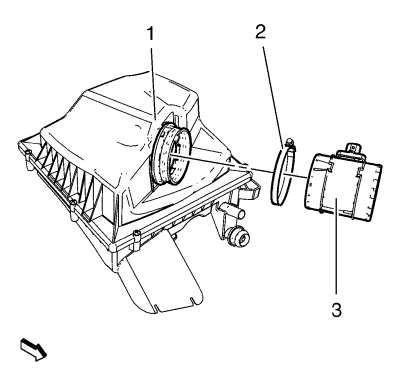 1
2
3