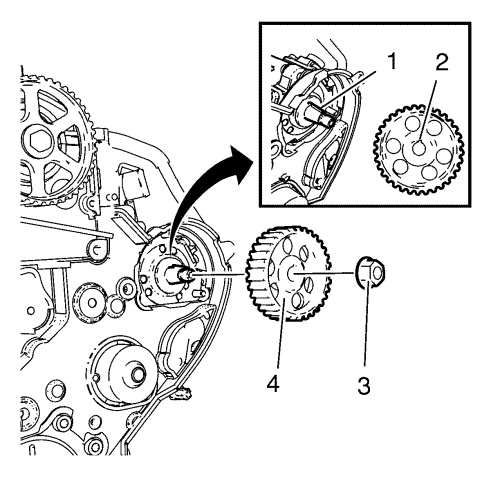 1
2
4
3