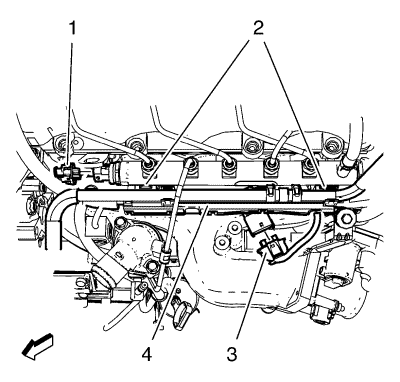 1
2
4
3