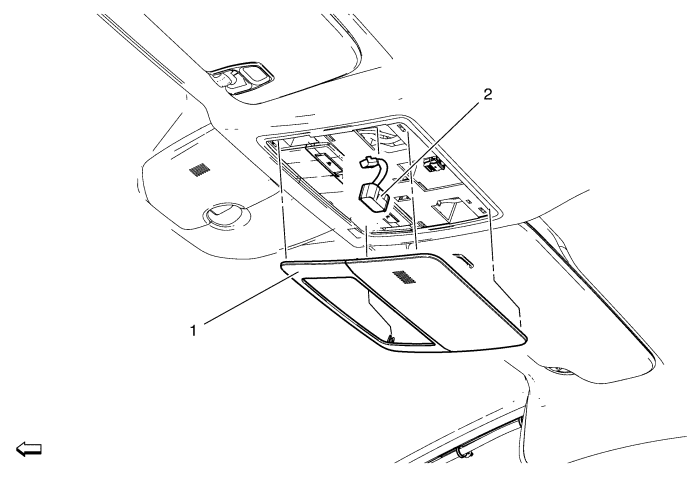 2

1