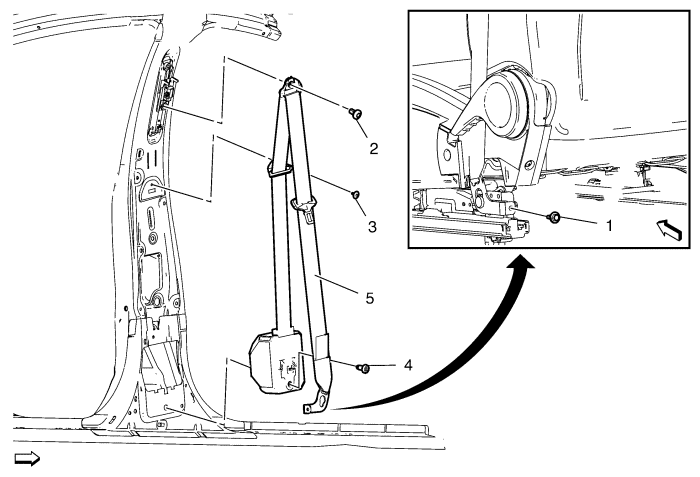 2
3
5
4
1