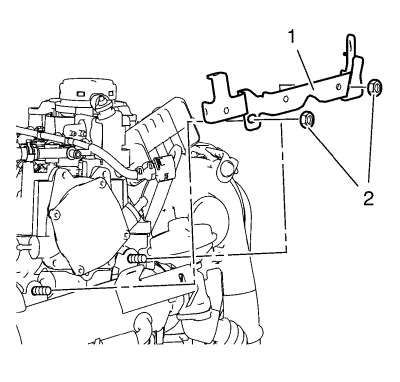 1

2