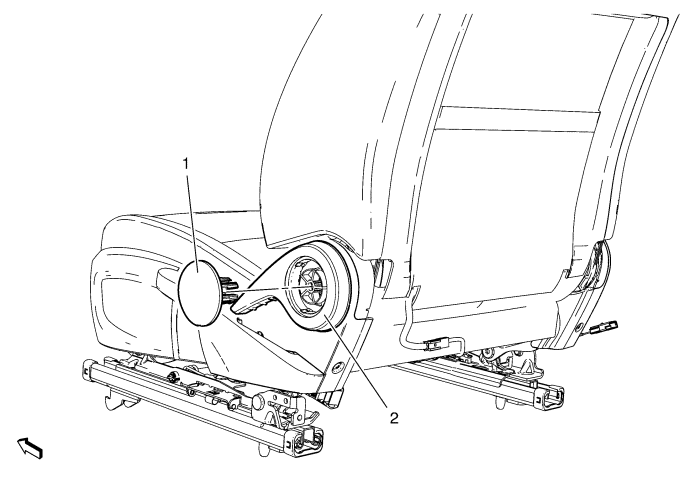 1

2