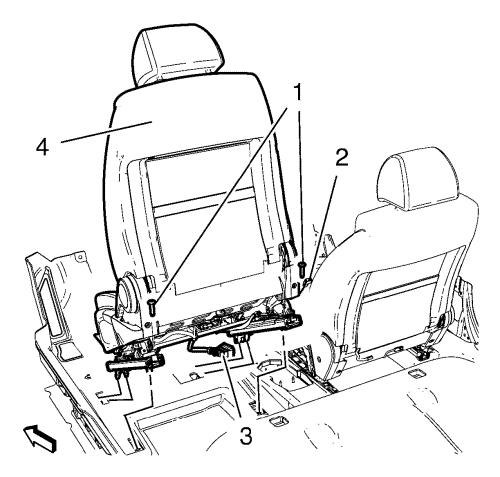 1
4
2
3