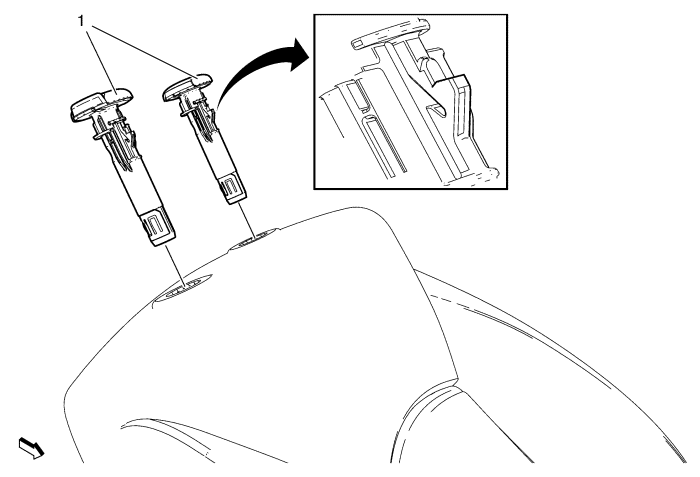 1