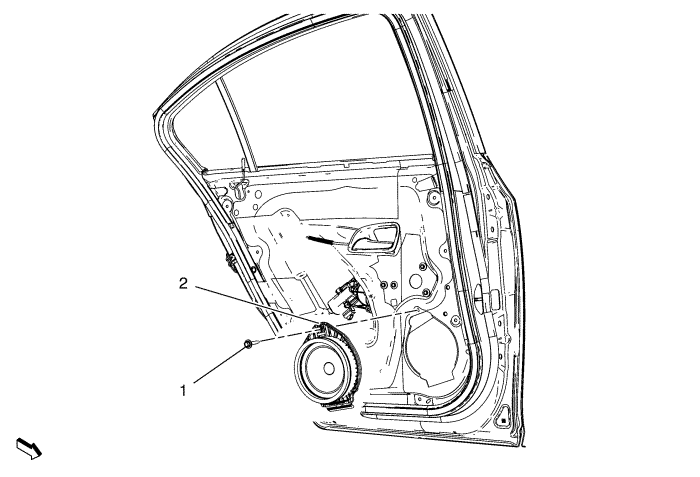 2

1