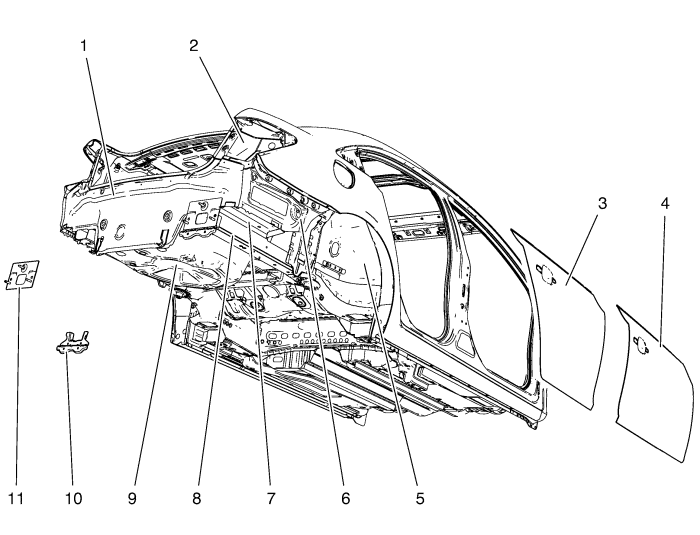 1
2
3
4
11
10
9
8
7
6
5