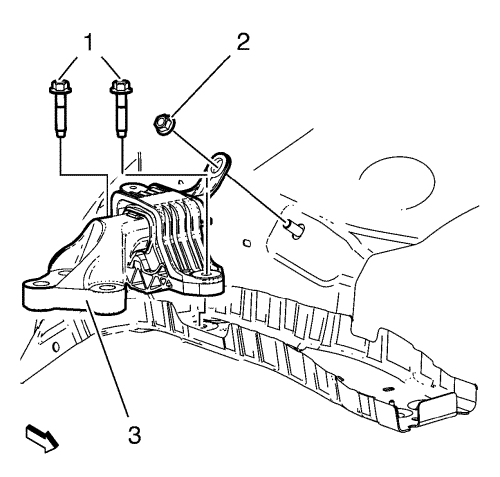 1
2
3