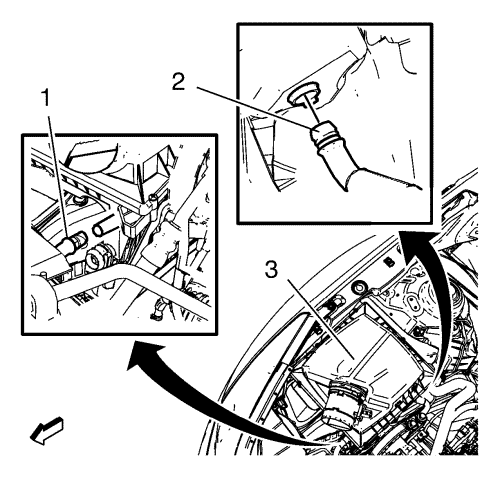 1
2
3