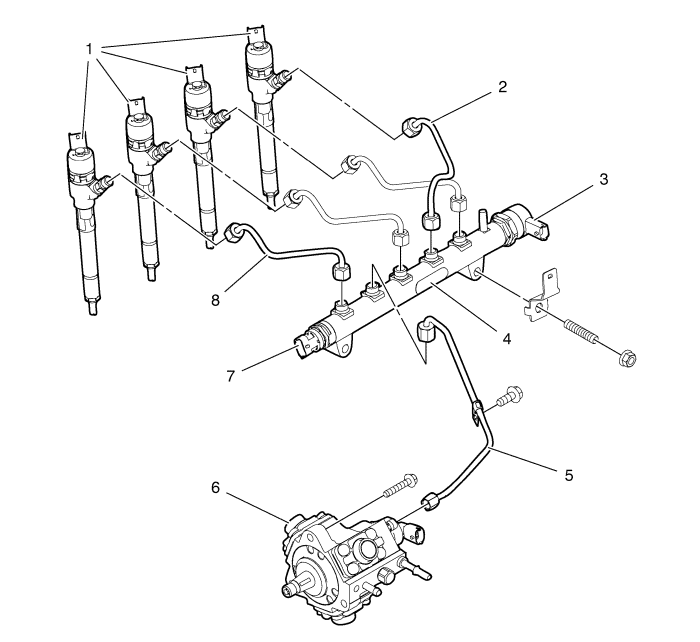 1
2
3
8
4
7
5
6