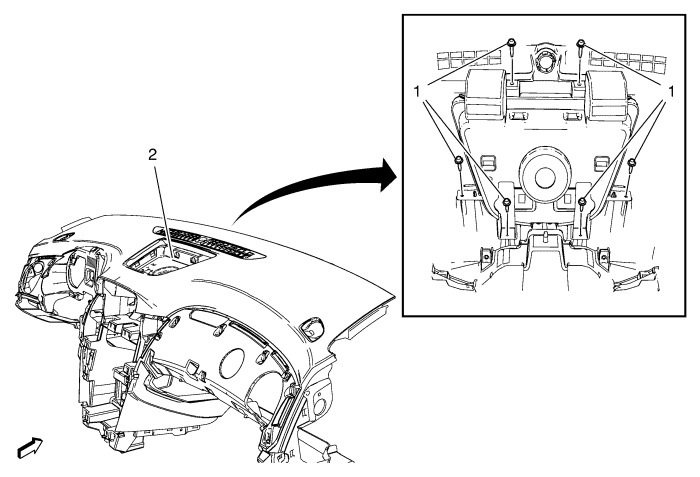 2

1

1