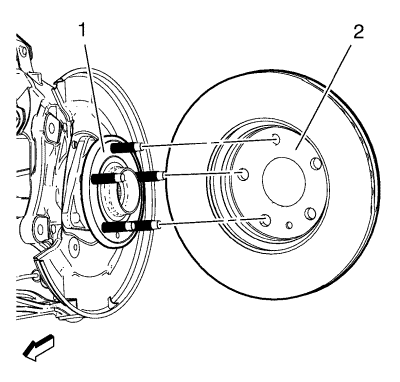 1
2