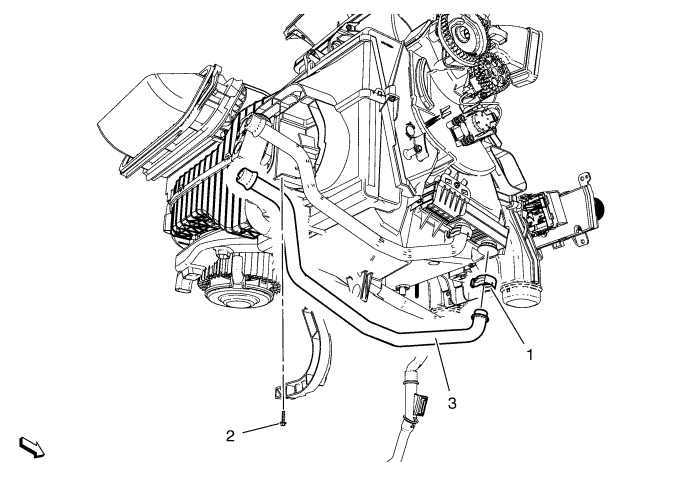 1
3
2