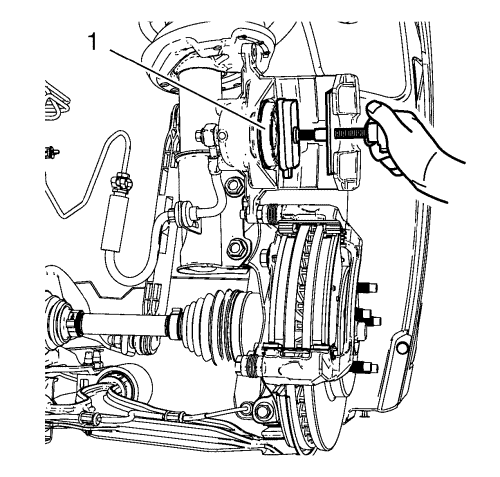 1