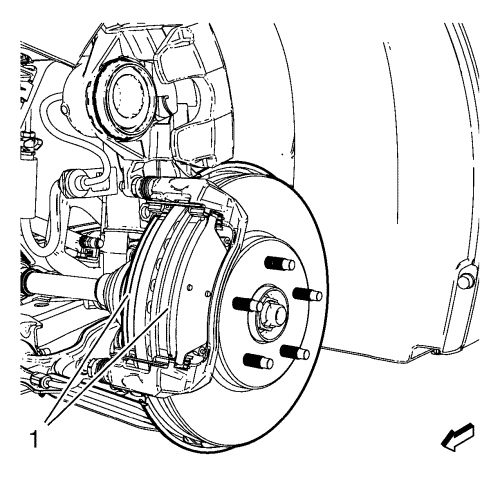 1