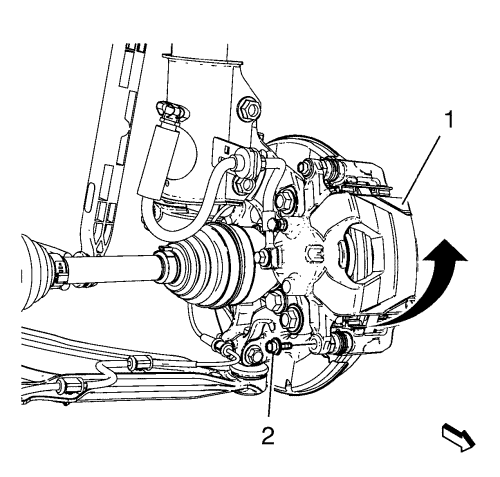 1

2