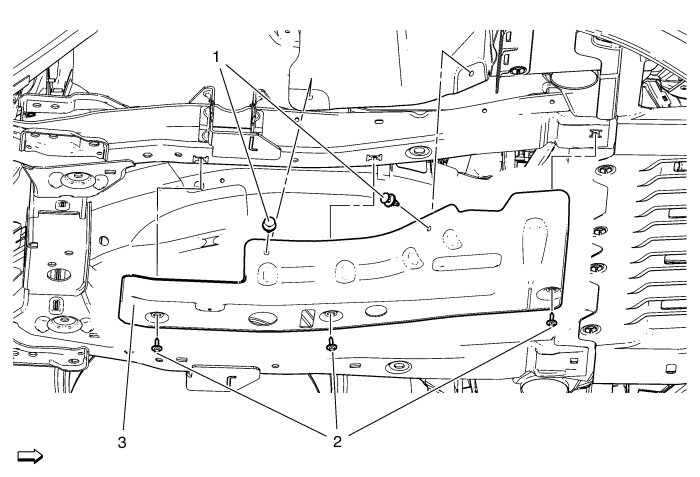 1

3

2