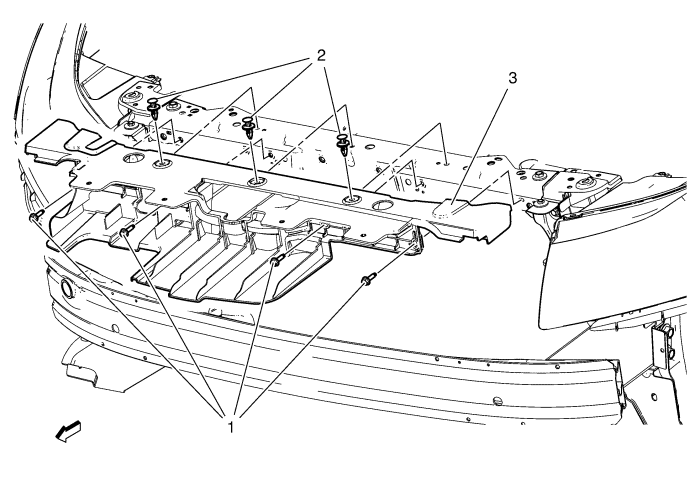 2
3
1