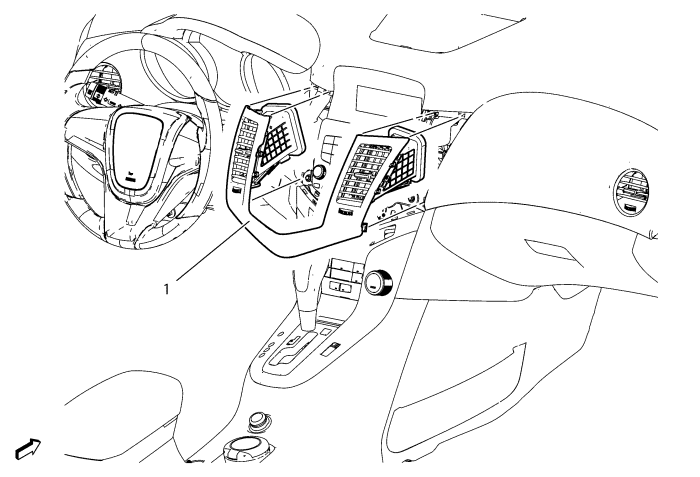 1