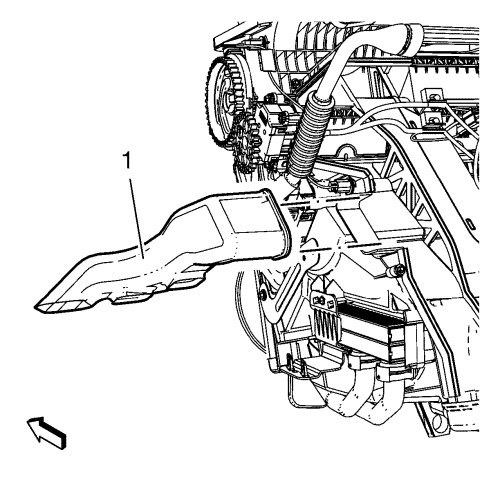 1