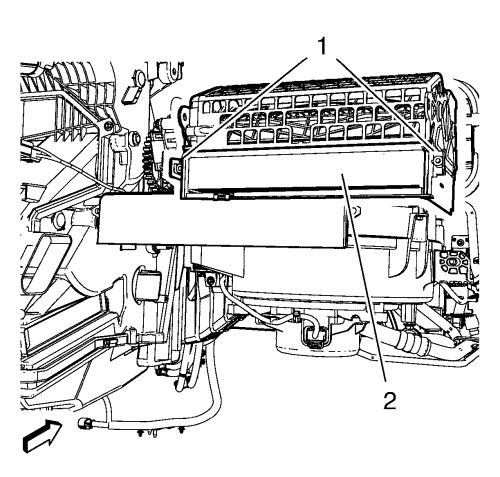 1
2