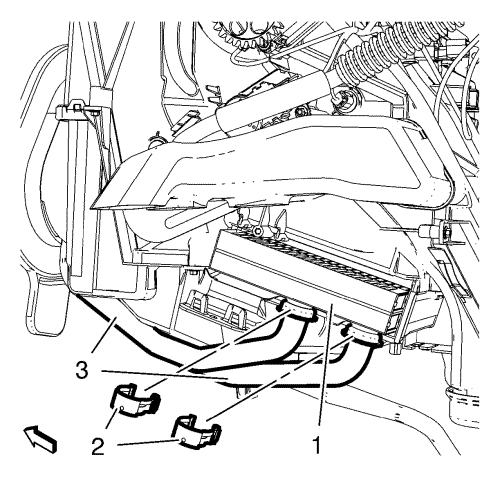 3
2
1