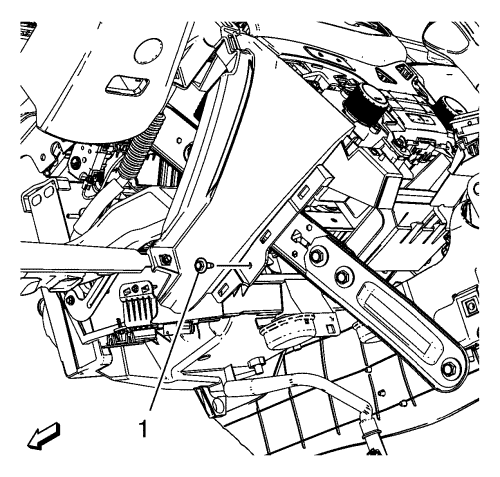 1