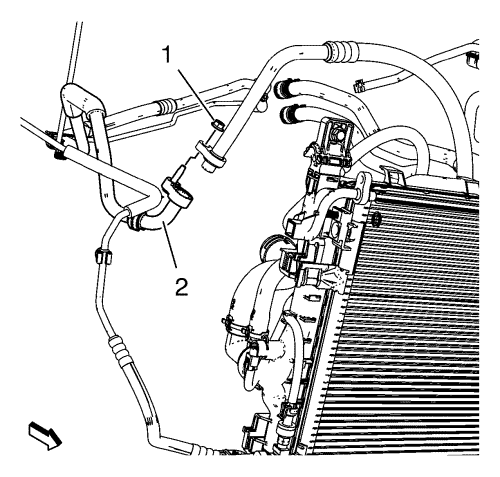 1
2