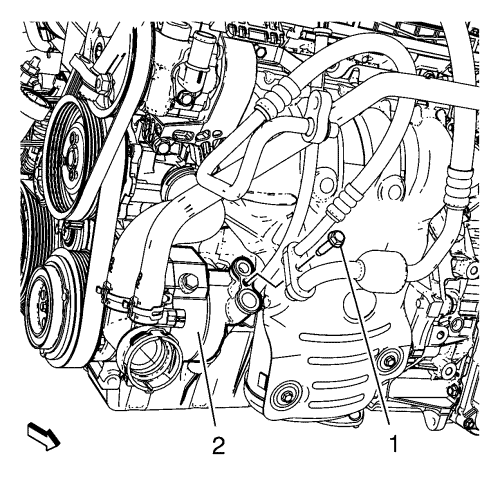 2
1