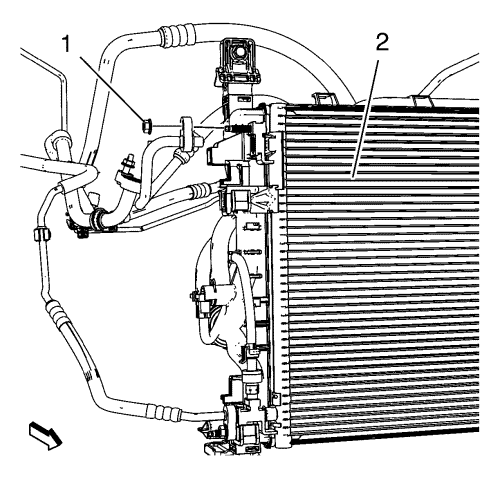 1
2