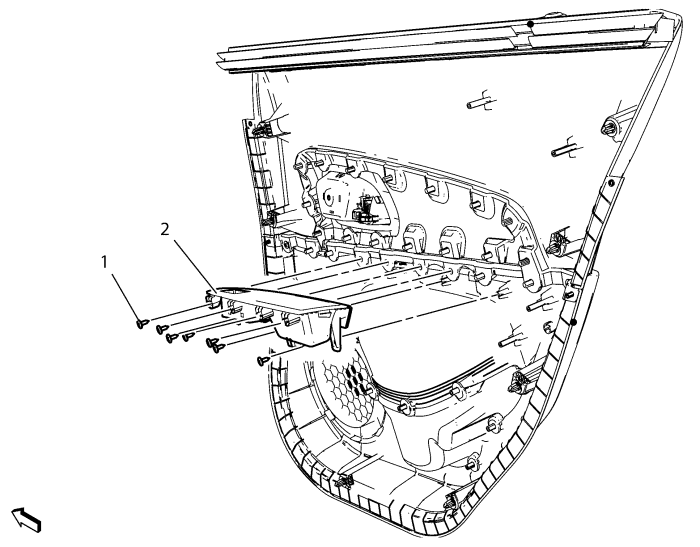 2
1