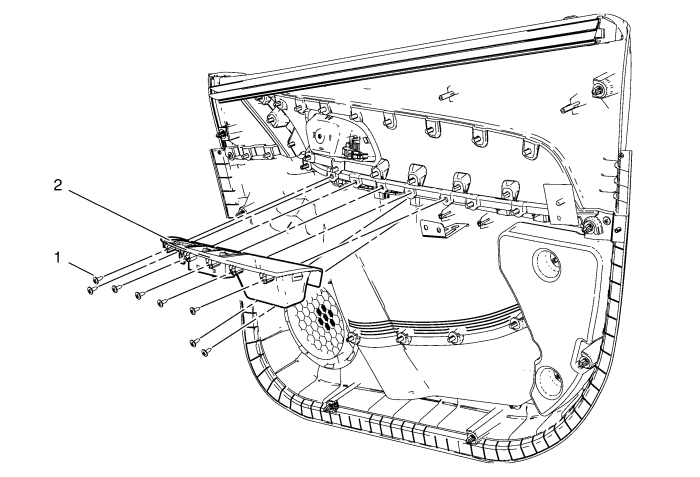 2
1