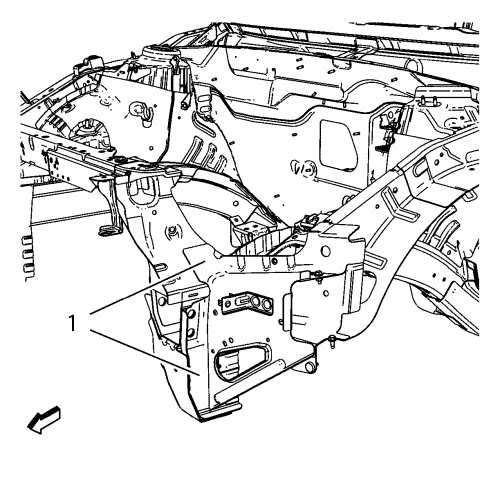 1