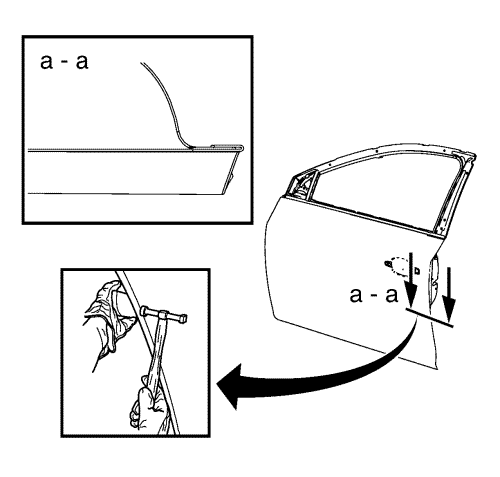 a - a

a - a