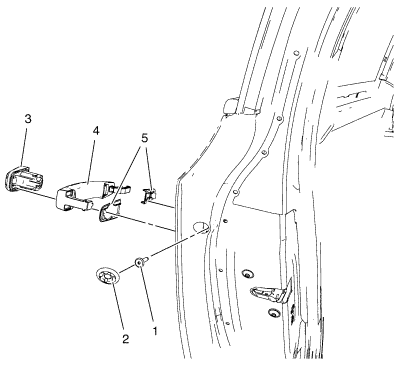 3
4
5
2
1