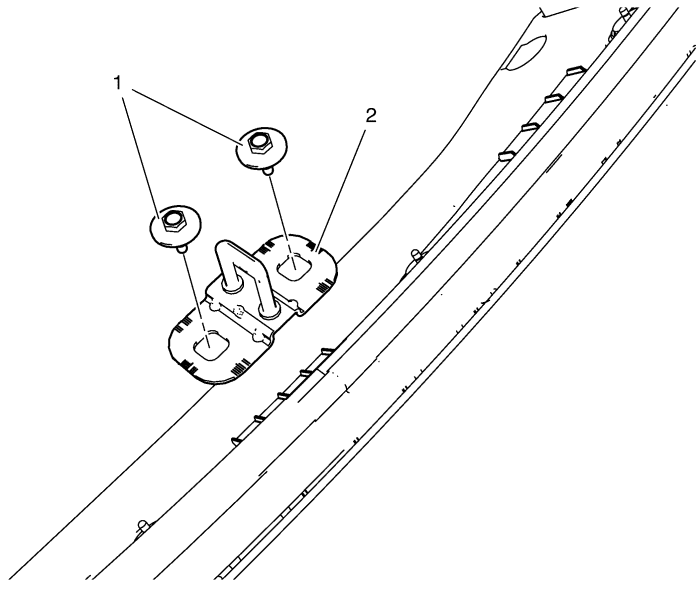 1
2