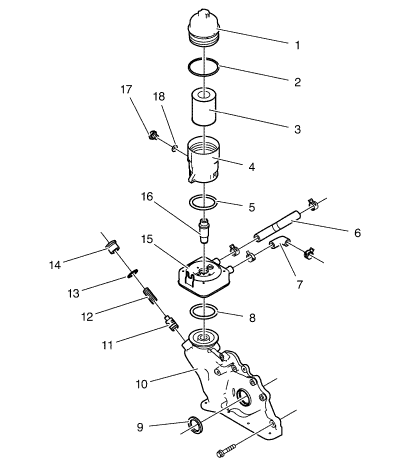 1
2
17
18
3
4
16
5
6
15
14
7
13
12
8
11
10
9