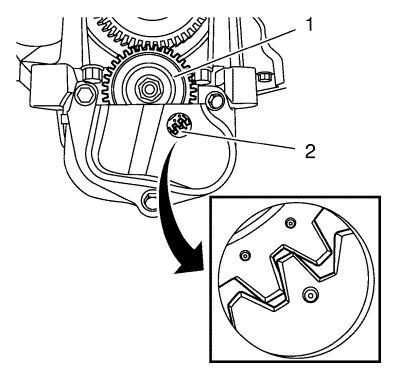 1
2