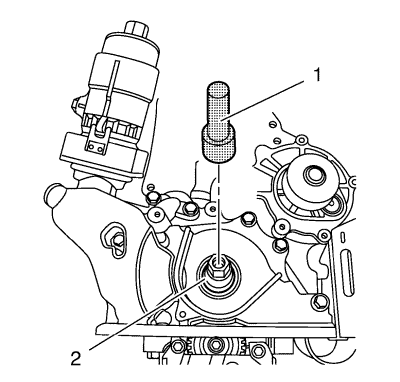 1
2