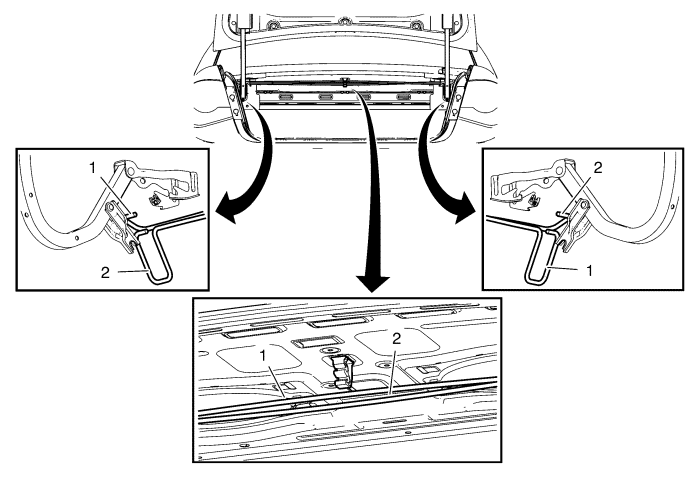 1
2
2
1
1
2