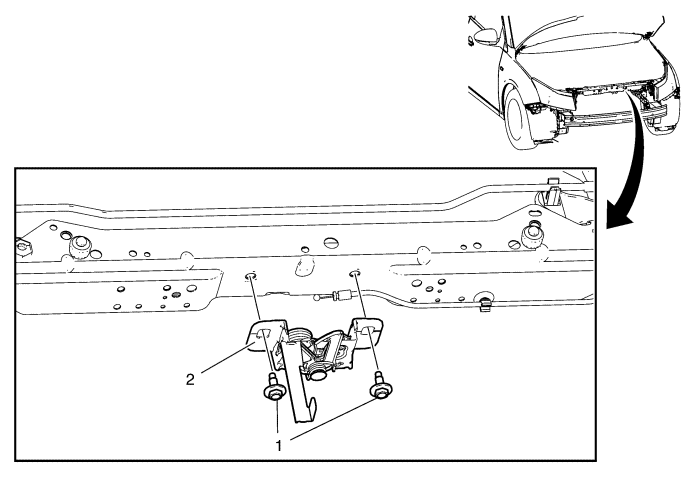 2

1