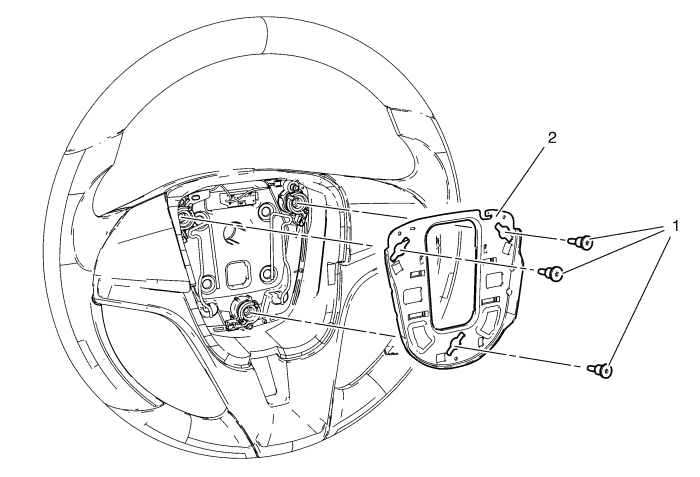 2

1