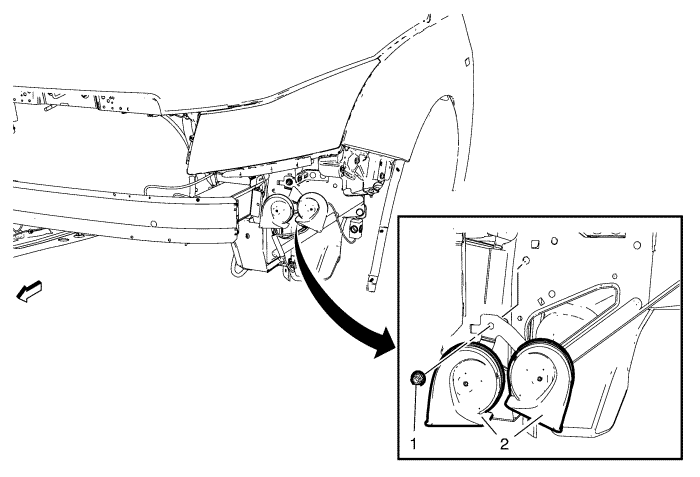 1
2