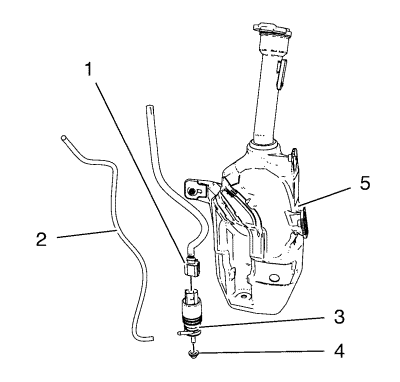 1
2
5
3
4