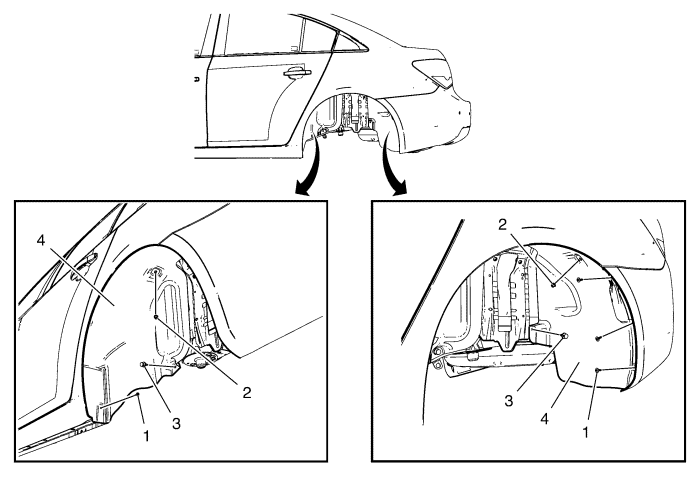 4
2
3
1

2
3
4
1