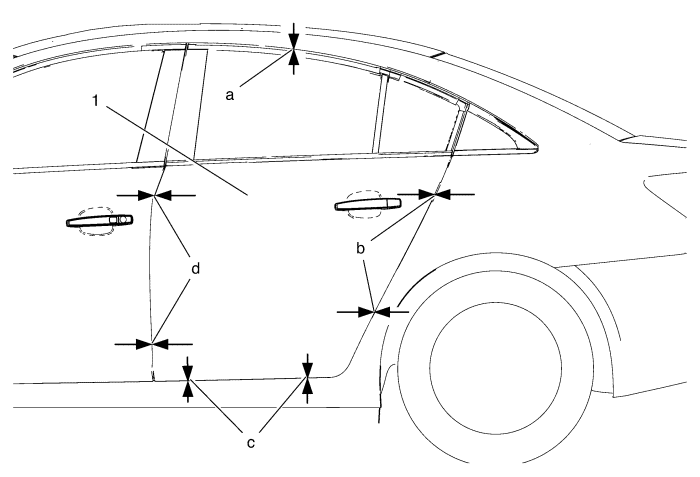 a
1
b
d
c