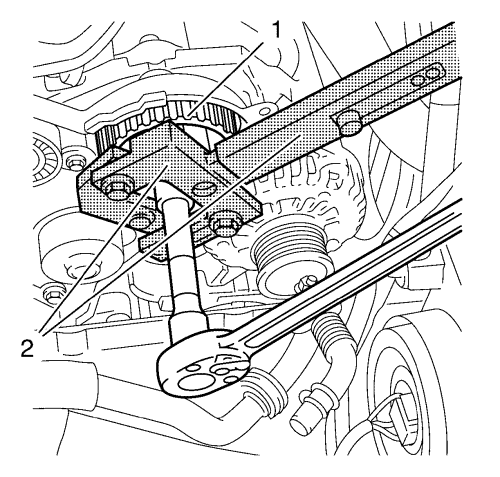 1

2