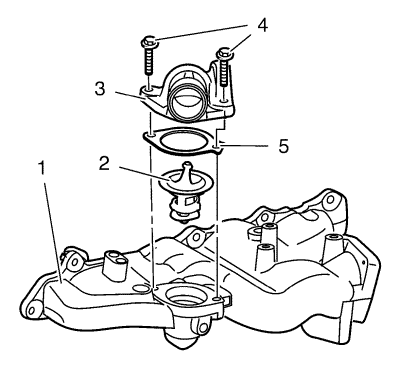 4
3
5
2
1