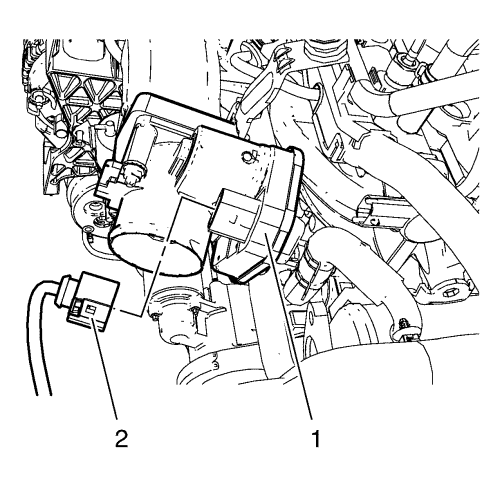 2

1