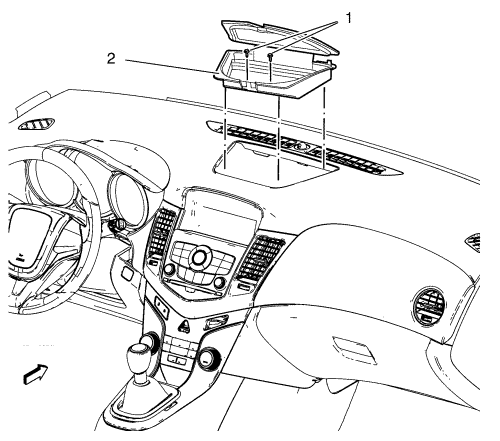 1
2